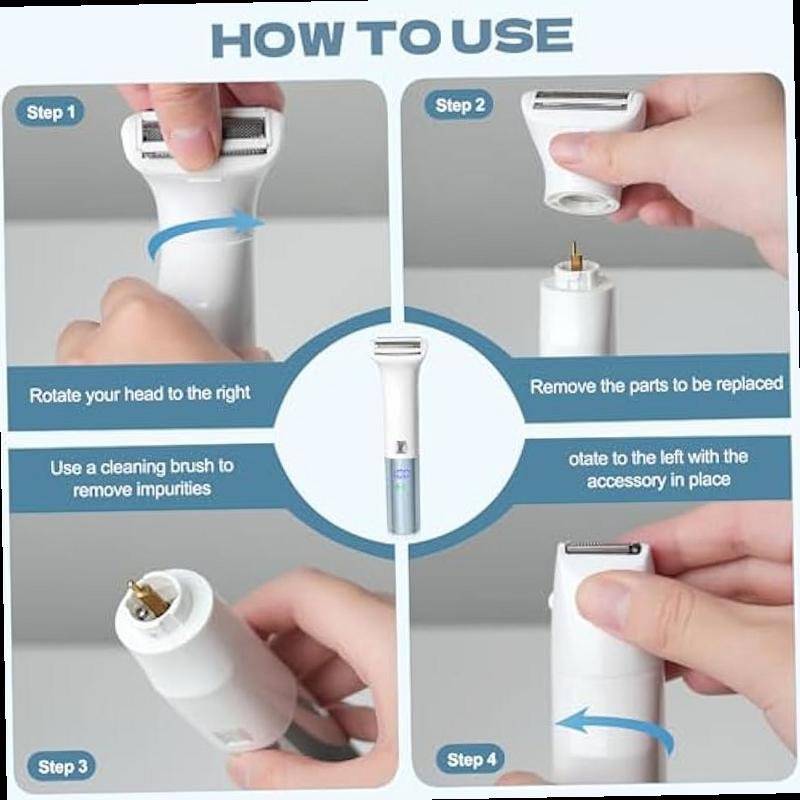 HOW TO USE

Step 1

Rotate your head to the right

Step 2

Remove the parts to be replaced

Use a cleaning brush to remove impurities

Step 3

otate to the left with the accessory in place

Step 4