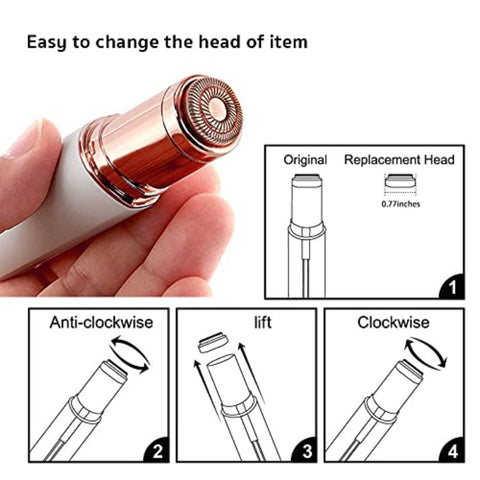 Easy to change the head of item

Original

Replacement Head

0.77inches

1

Anti-clockwise

2

lift

3

Clockwise

4